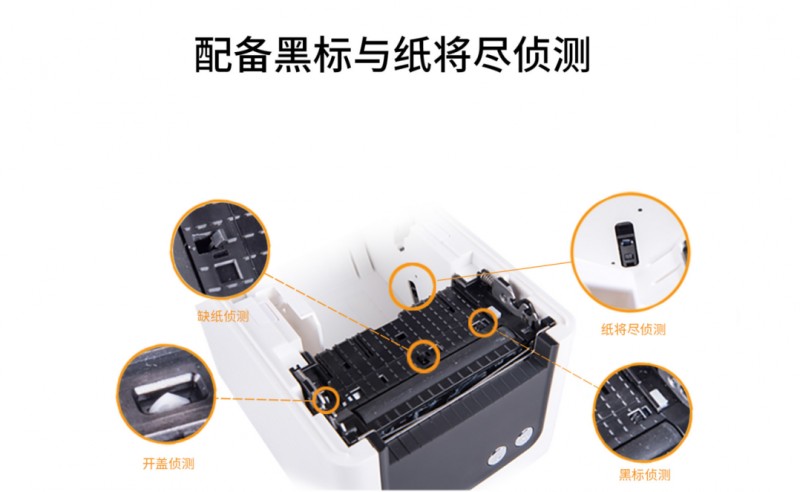 配备黑标与纸将尽侦测

缺纸侦测

纸将尽侦测

开盖侦测

黑标侦测